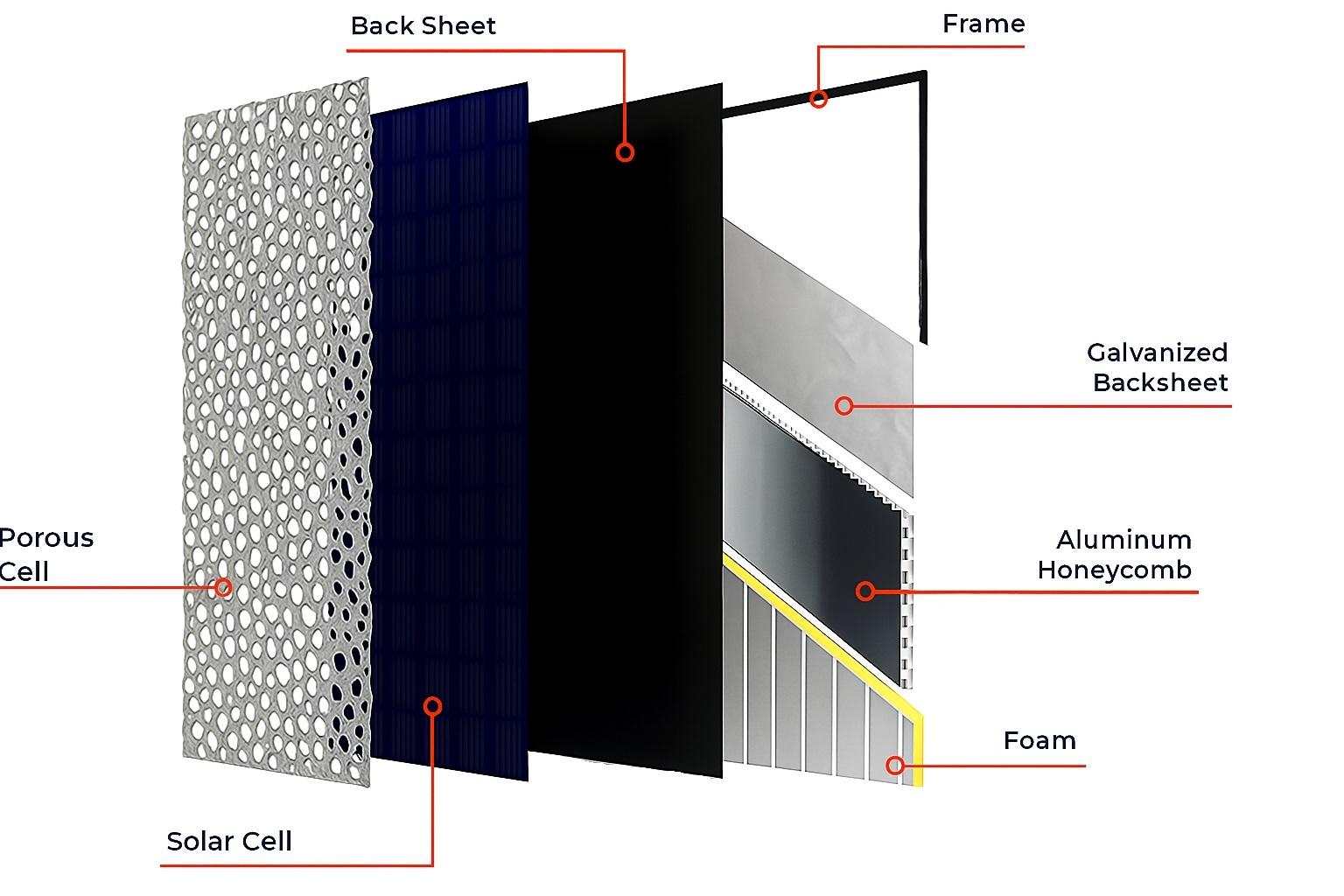 Back Sheet

Frame

Galvanized Backsheet

Porous Cell

Aluminum Honeycomb

Foam

Solar Cell